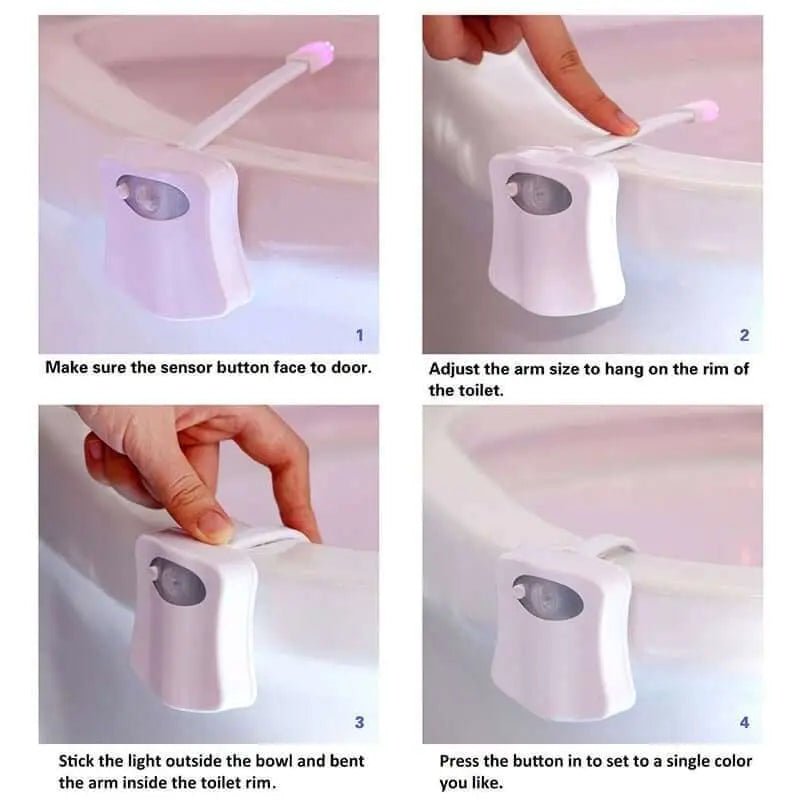 1

Make sure the sensor button face to door.

2

Adjust the arm size to hang on the rim of the toilet.

3

Stick the light outside the bowl and bent the arm inside the toilet rim.

4

Press the button in to set to a single color you like.