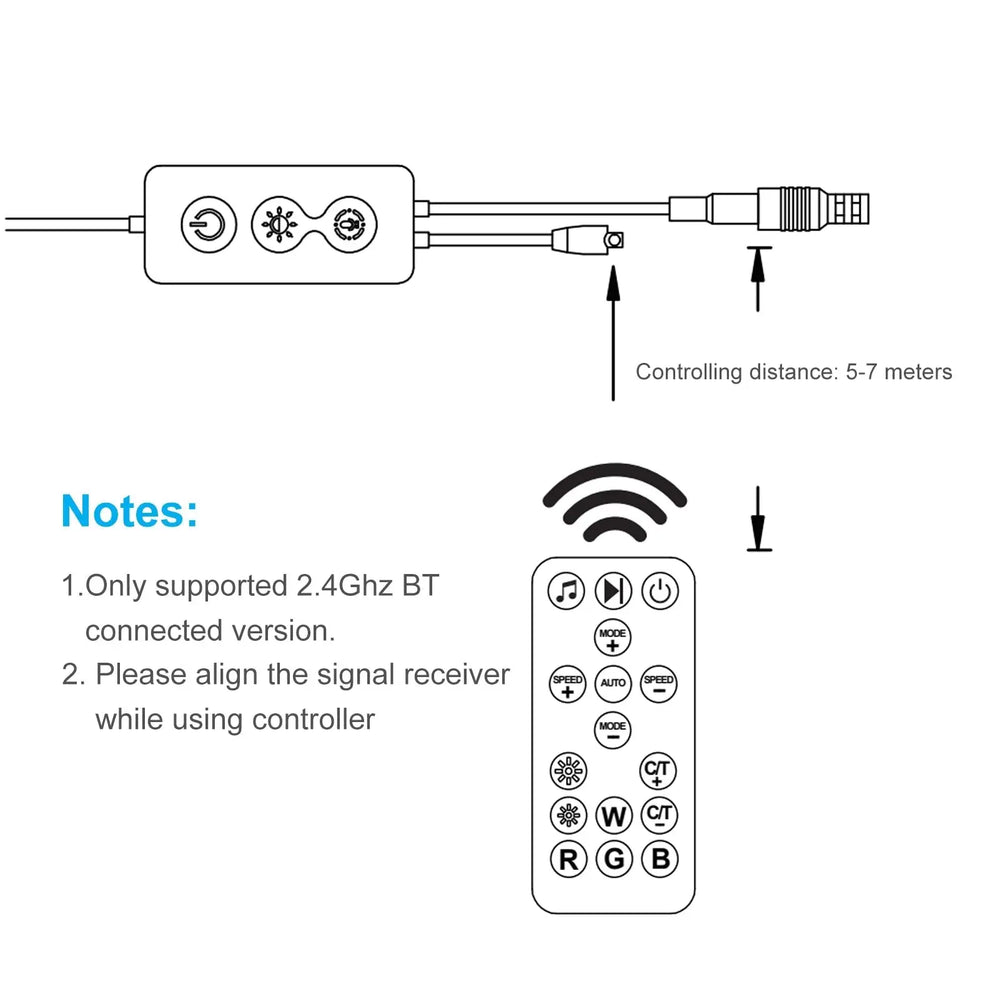 Controlling distance: 5-7 meters

Notes:

1.Only supported 2.4Ghz BT connected version.

2. Please align the signal receiver while using controller

MODE
+
SPEED
+
AUTO
SPEED
−
MODE
−
C/T
+
W
C/T
−
R
G
B