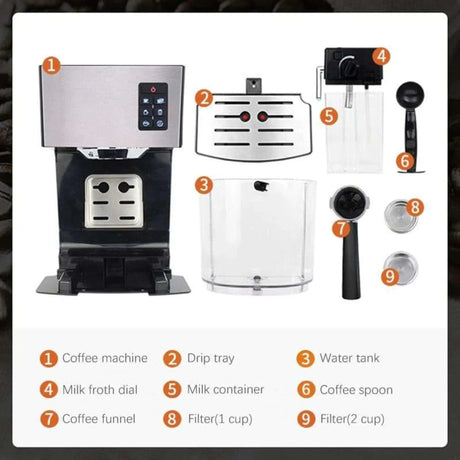 1
2
4
5
6
3
7
8
9

1 Coffee machine
2 Drip tray
3 Water tank
4 Milk froth dial
5 Milk container
6 Coffee spoon
7 Coffee funnel
8 Filter(1 cup)
9 Filter(2 cup)