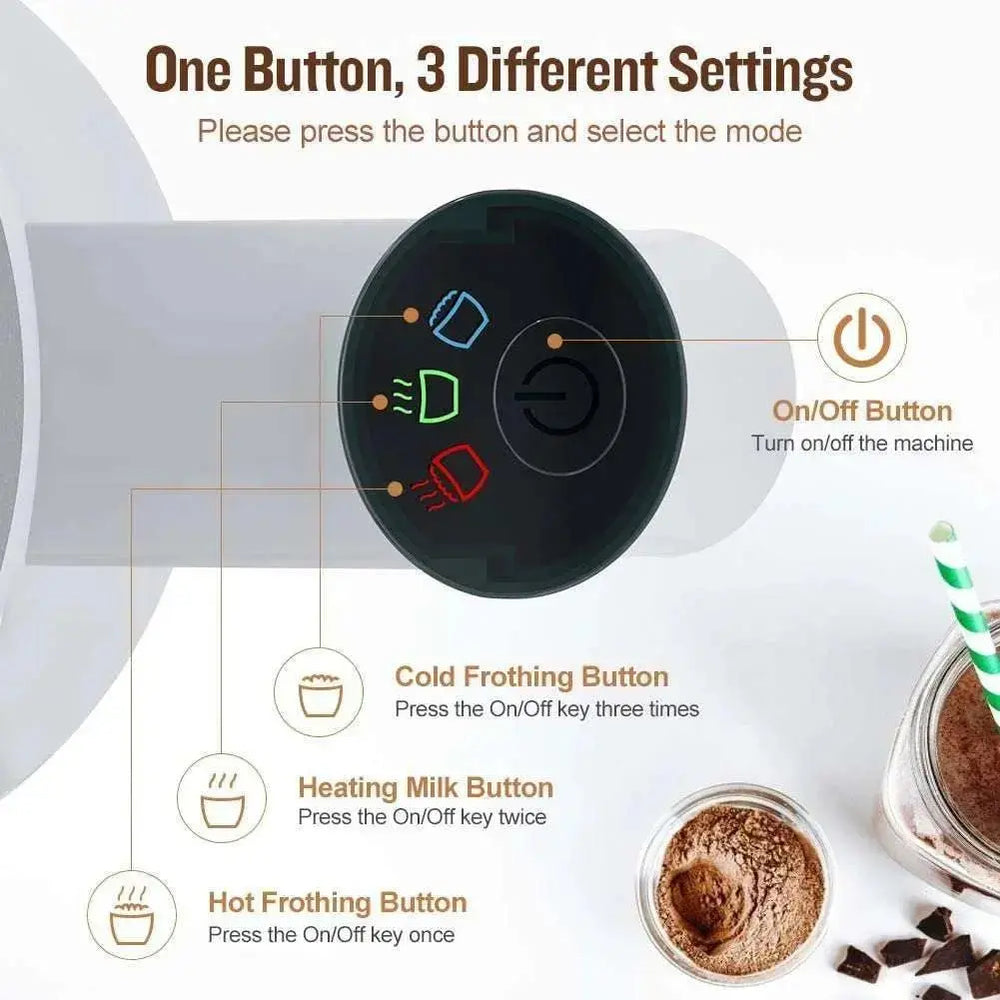 One Button, 3 Different Settings
Please press the button and select the mode

On/Off Button
Turn on/off the machine

Cold Frothing Button
Press the On/Off key three times

Heating Milk Button
Press the On/Off key twice

Hot Frothing Button
Press the On/Off key once