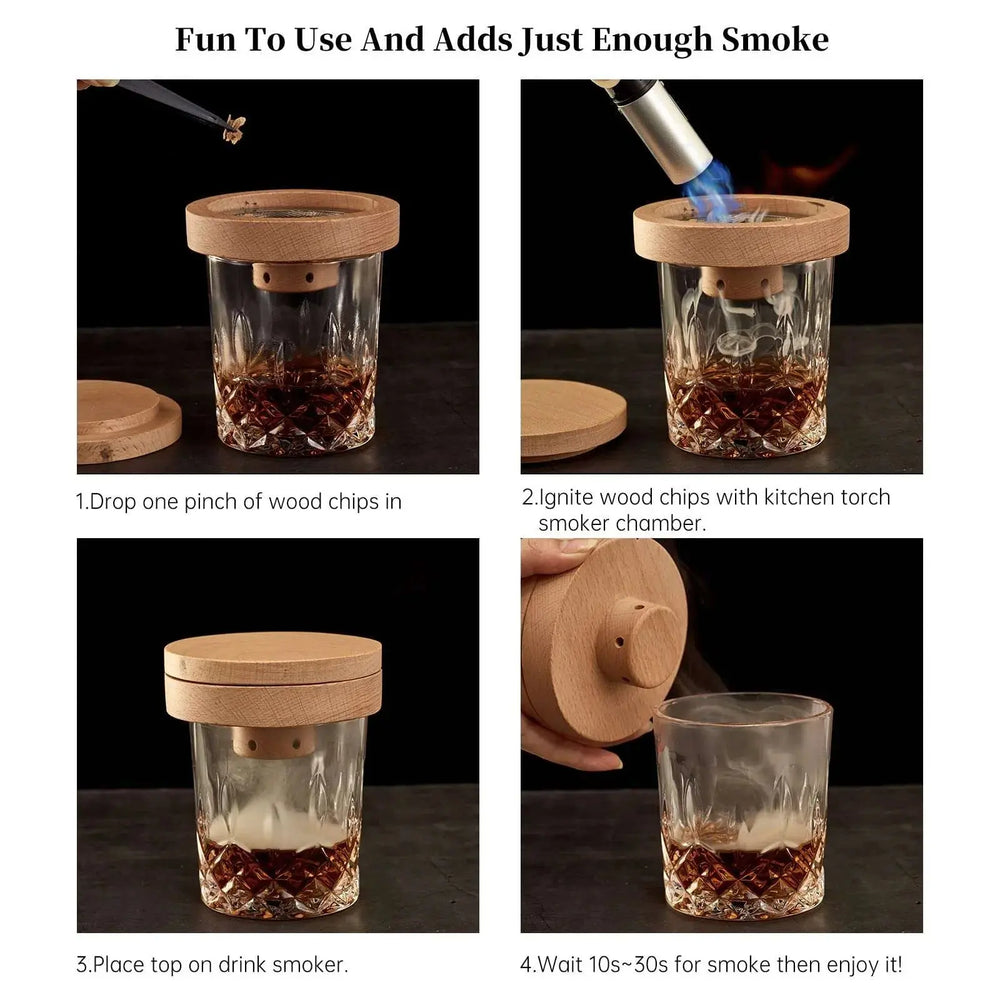 Fun To Use And Adds Just Enough Smoke

1.Drop one pinch of wood chips in

2.Ignite wood chips with kitchen torch smoker chamber.

3.Place top on drink smoker.

4.Wait 10s~30s for smoke then enjoy it!