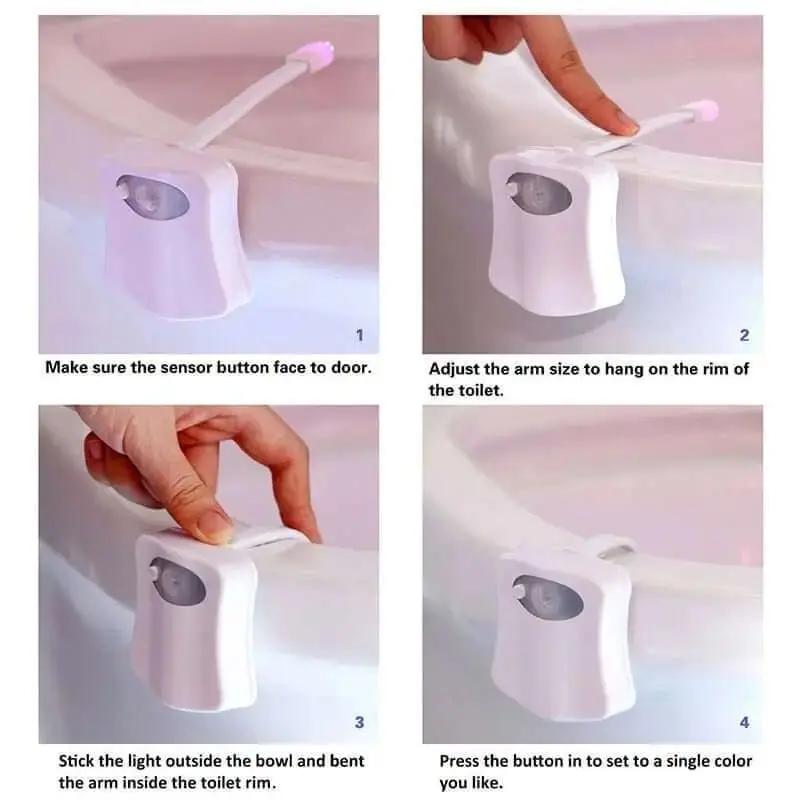 1

Make sure the sensor button face to door.

2

Adjust the arm size to hang on the rim of the toilet.

3

Stick the light outside the bowl and bent the arm inside the toilet rim.

4

Press the button in to set to a single color you like.