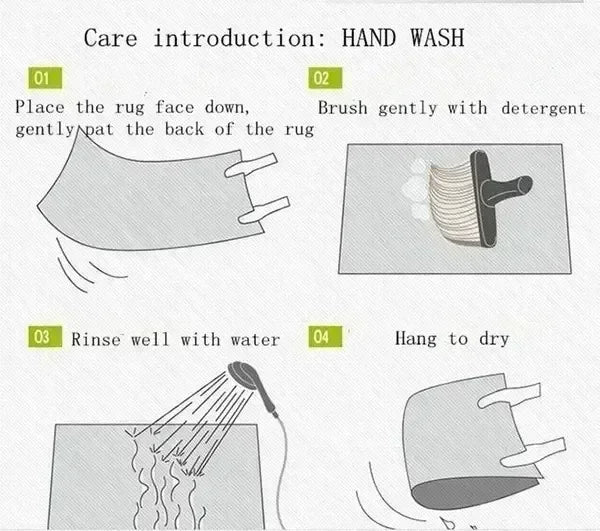 Care introduction: HAND WASH

01

Place the rug face down, gently pat the back of the rug

02

Brush gently with detergent

03

Rinse well with water

04

Hang to dry