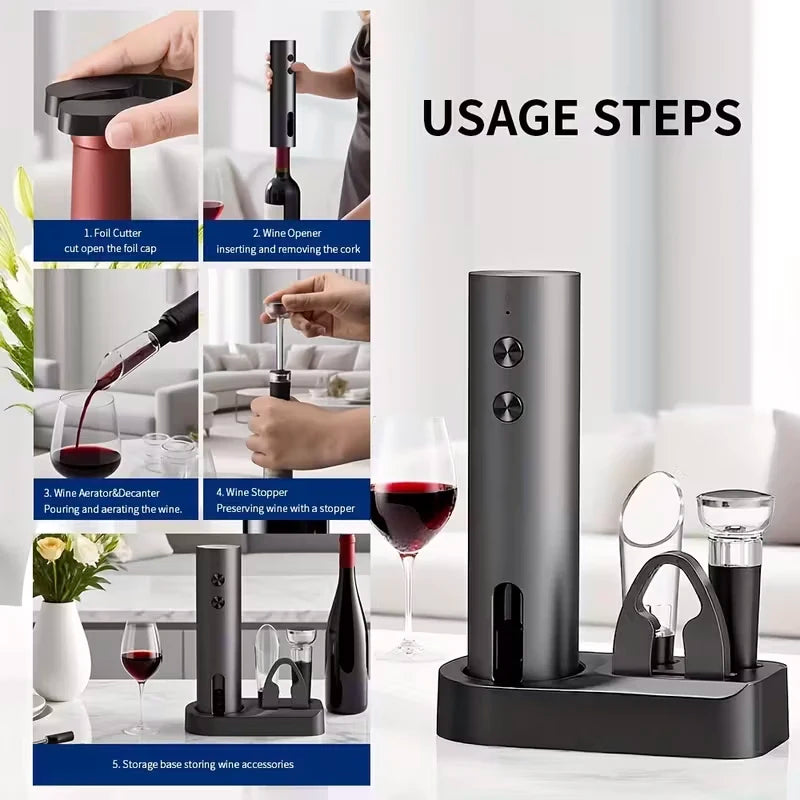 USAGE STEPS

1. Foil Cutter
cut open the foil cap

2. Wine Opener
inserting and removing the cork

3. Wine Aerator&Decanter
Pouring and aerating the wine.

4. Wine Stopper
Preserving wine with a stopper

5. Storage base storing wine accessories