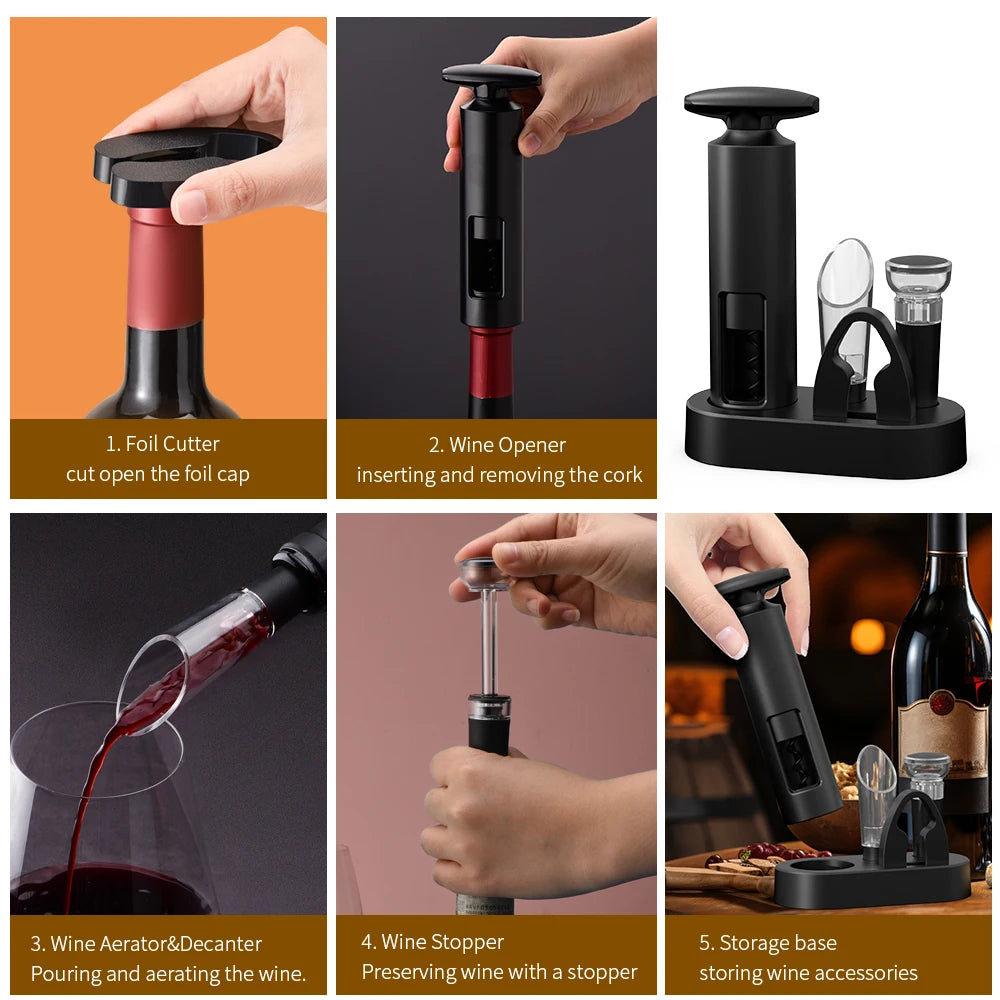 1. Foil Cutter
cut open the foil cap

2. Wine Opener
inserting and removing the cork

3. Wine Aerator&Decanter
Pouring and aerating the wine.

4. Wine Stopper
Preserving wine with a stopper

5. Storage base
storing wine accessories