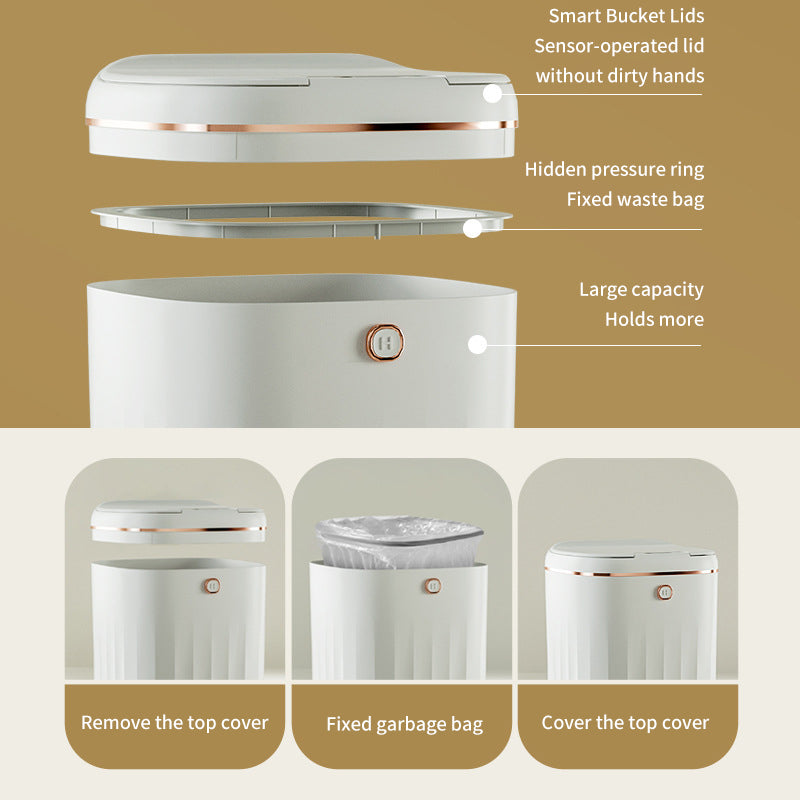 Smart Bucket Lids
Sensor-operated lid
without dirty hands

Hidden pressure ring
Fixed waste bag

Large capacity
Holds more

Remove the top cover

Fixed garbage bag

Cover the top cover