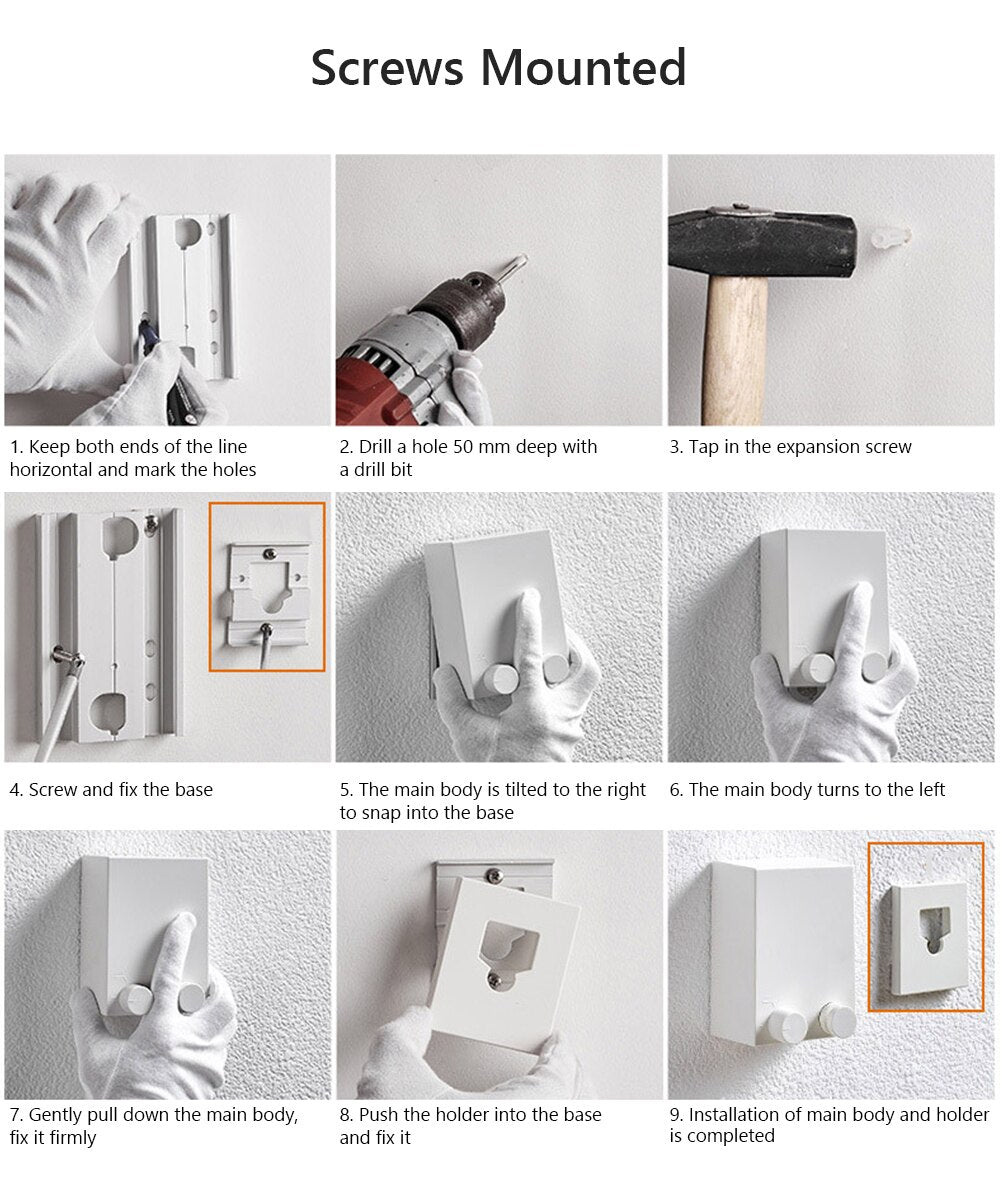 Screws Mounted

1. Keep both ends of the line horizontal and mark the holes

2. Drill a hole 50 mm deep with a drill bit

3. Tap in the expansion screw

4. Screw and fix the base

5. The main body is tilted to the right to snap into the base

6. The main body turns to the left

7. Gently pull down the main body, fix it firmly

8. Push the holder into the base and fix it

9. Installation of main body and holder is completed