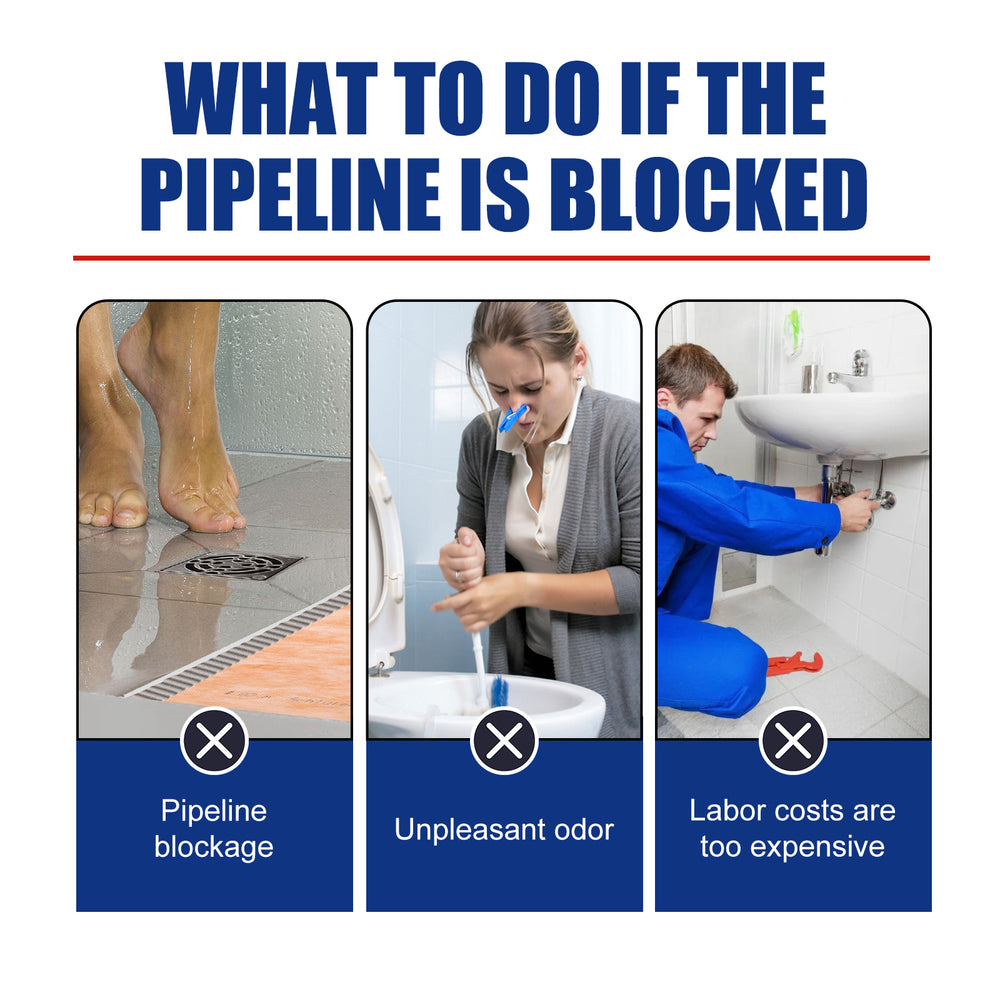 WHAT TO DO IF THE PIPELINE IS BLOCKED

Pipeline blockage

Unpleasant odor

Labor costs are too expensive