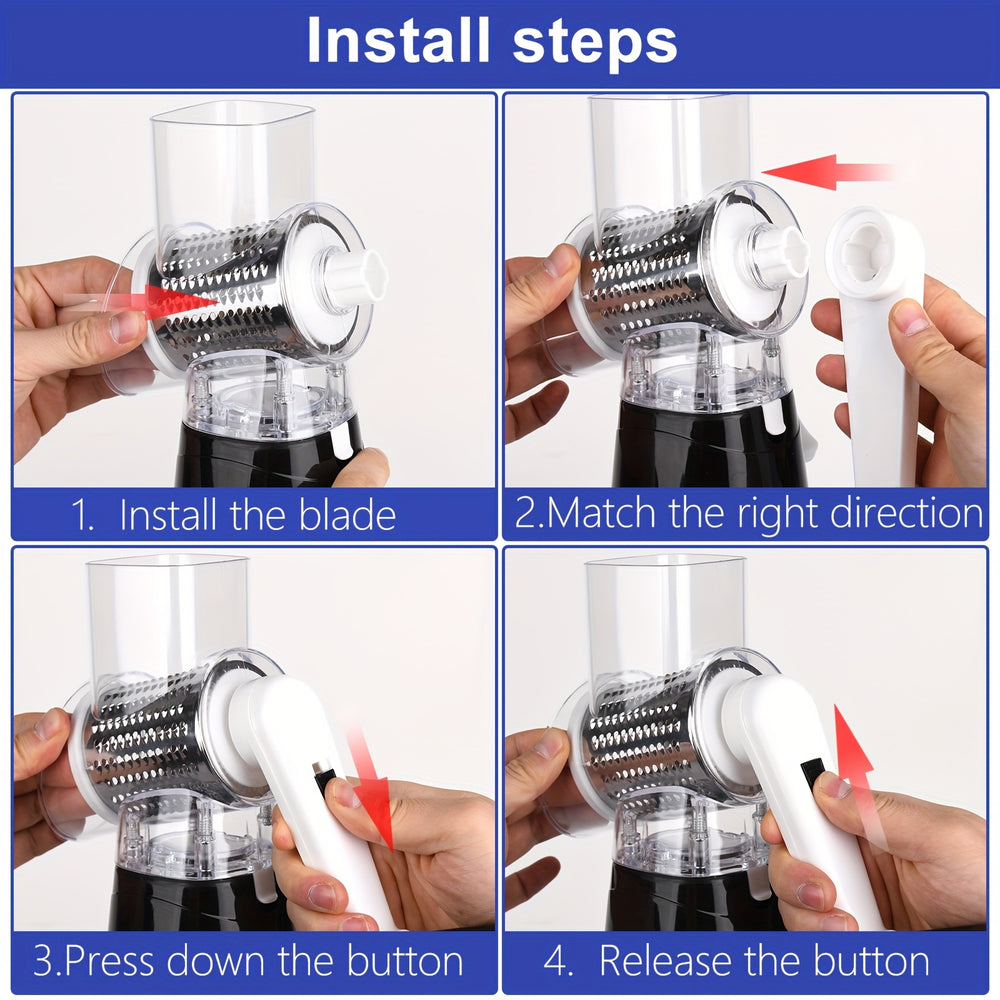 Install steps

1. Install the blade

2.Match the right direction

3.Press down the button

4. Release the button