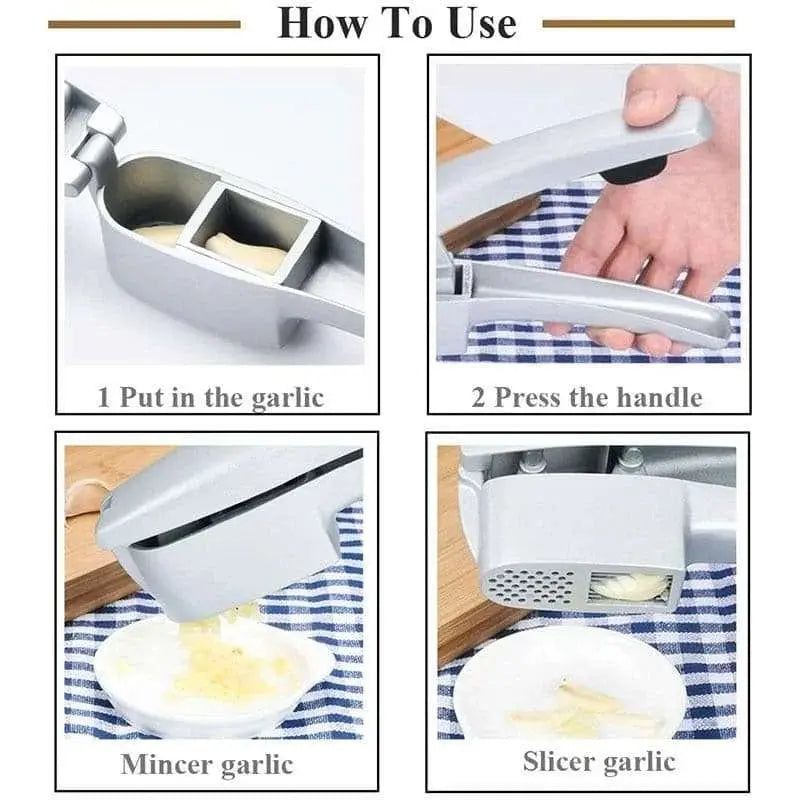 How To Use

1 Put in the garlic

2 Press the handle

Mincer garlic

Slicer garlic