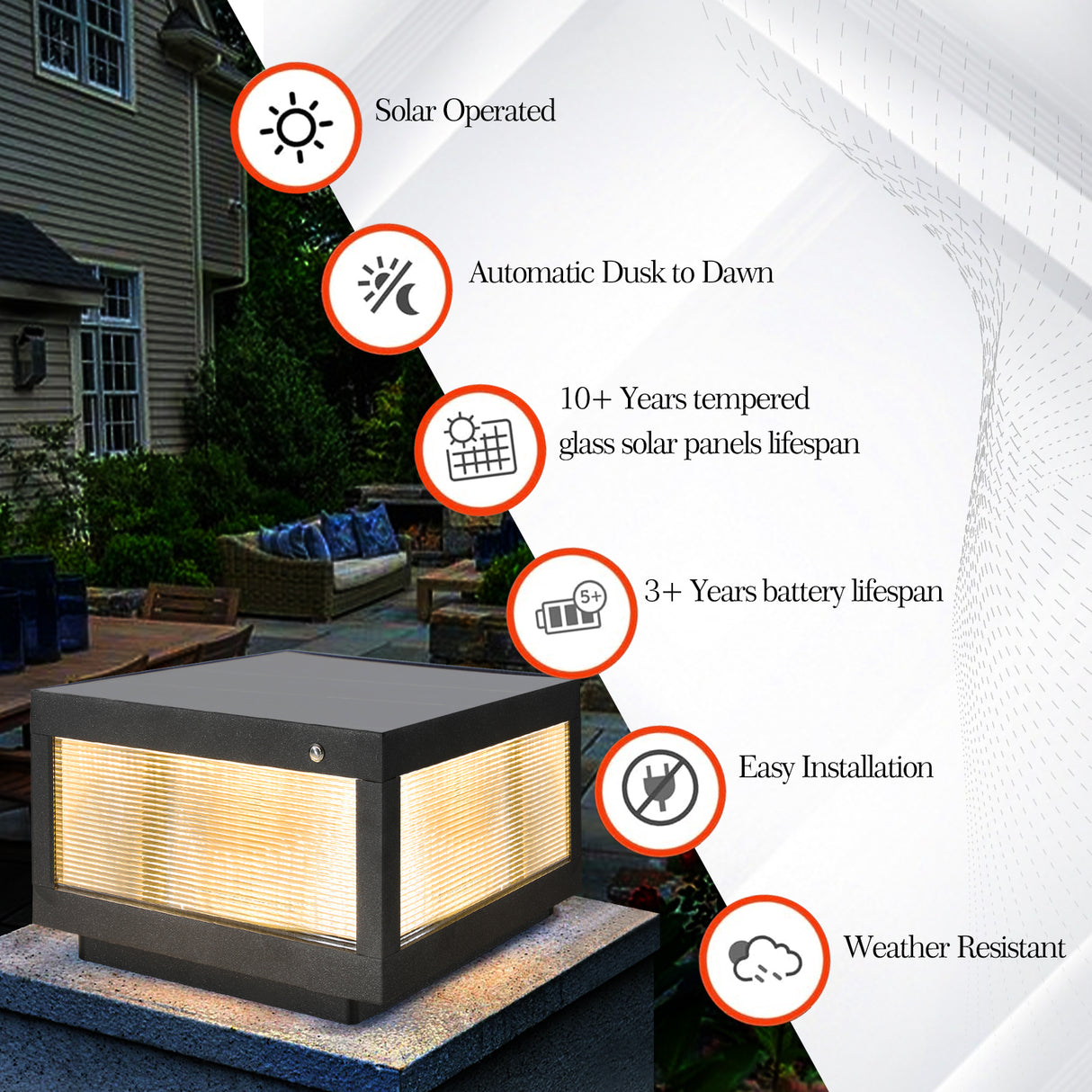 Solar Operated

Automatic Dusk to Dawn

10+ Years tempered glass solar panels lifespan

5+

3+ Years battery lifespan

Easy Installation

Weather Resistant