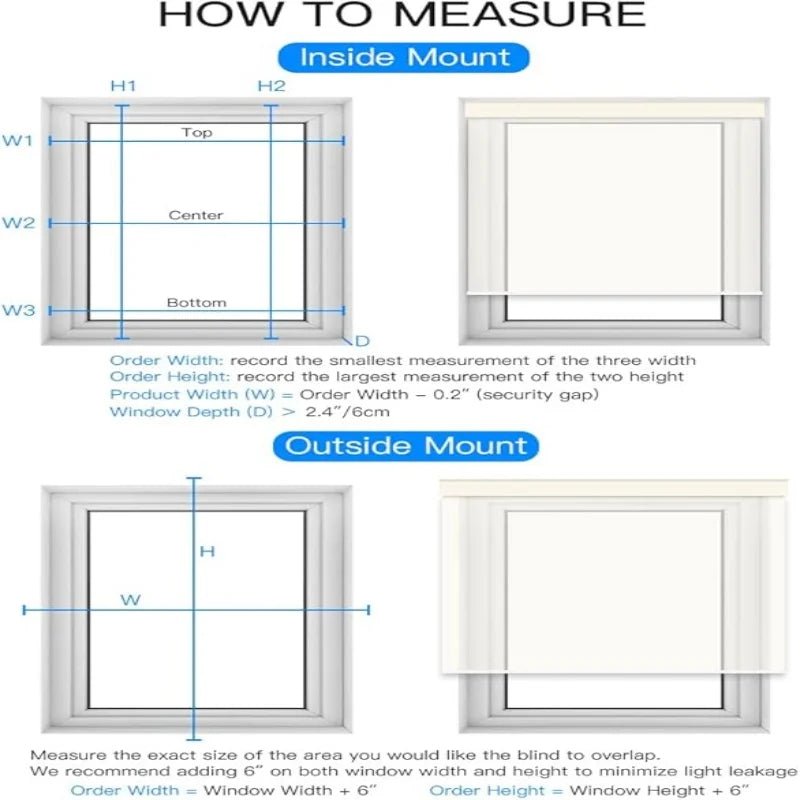 HOW TO MEASURE

Inside Mount

H1 H2

W1 Top

W2 Center

W3 Bottom

D

Order Width: record the smallest measurement of the three width
Order Height: record the largest measurement of the two height
Product Width (W) = Order Width – 0.2" (security gap)
Window Depth (D) > 2.4"/6cm

Outside Mount

H

W

Measure the exact size of the area you would like the blind to overlap.
We recommend adding 6" on both window width and height to minimize light leakage
Order Width = Window Width + 6" Order Height = Window Height + 6"