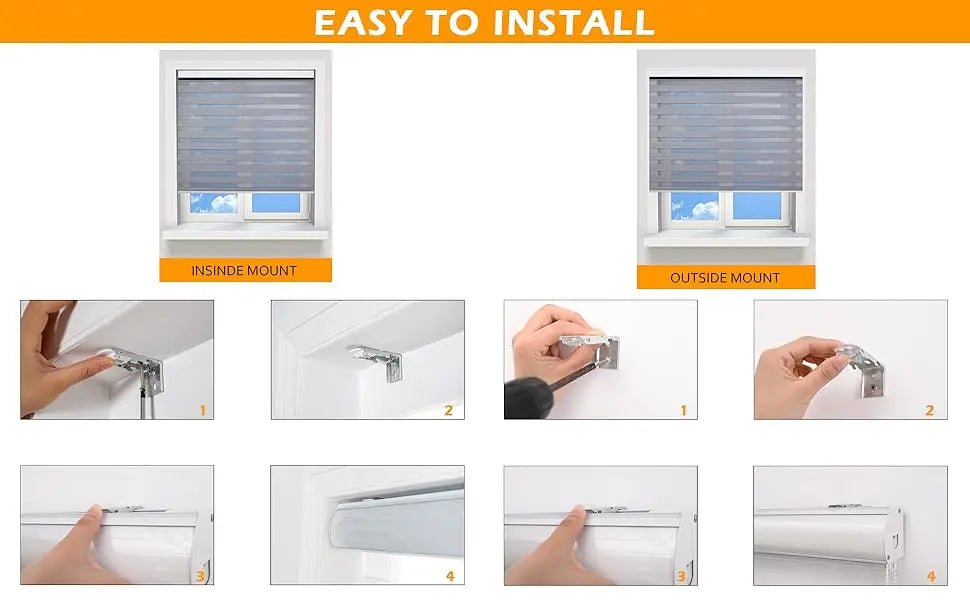 EASY TO INSTALL

INSINDE MOUNT

OUTSIDE MOUNT

1

2

1

2

3

4

3

4