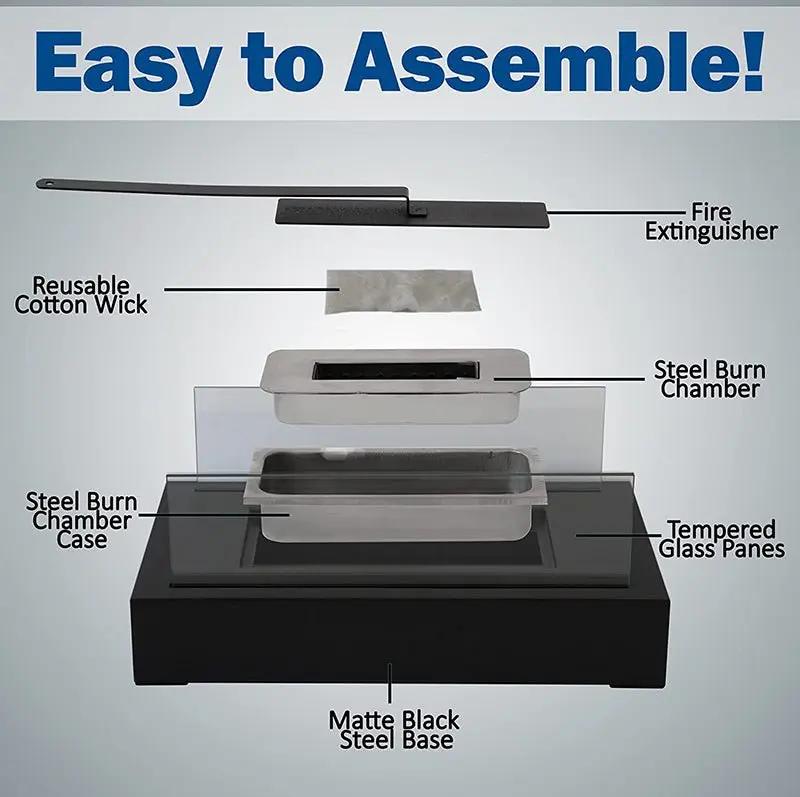 Easy to Assemble!

Fire Extinguisher

Reusable Cotton Wick

Steel Burn Chamber

Steel Burn Chamber Case

Tempered Glass Panes

Matte Black Steel Base