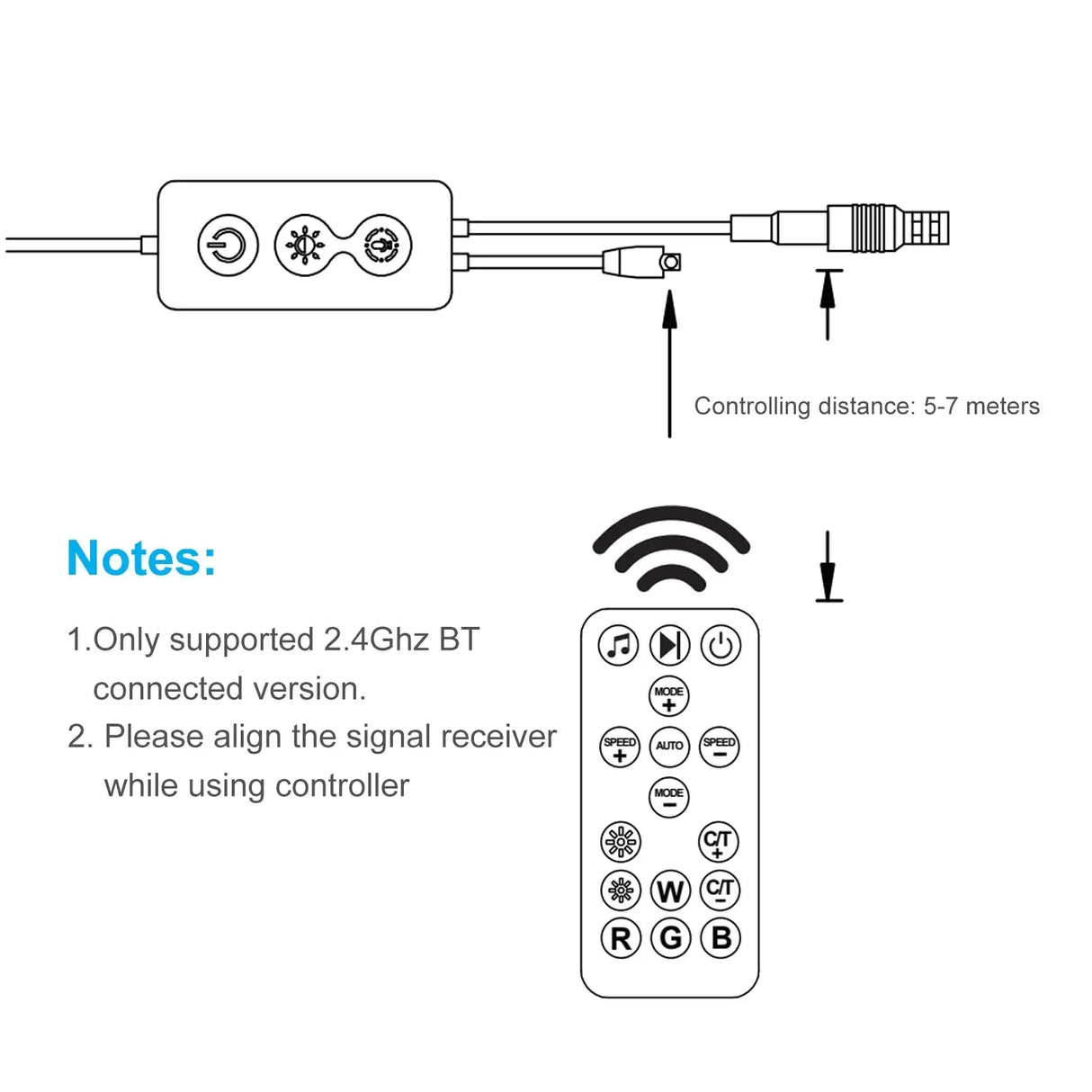 Controlling distance: 5-7 meters

Notes:

1.Only supported 2.4Ghz BT connected version.

2. Please align the signal receiver while using controller

MODE +

SPEED +

AUTO

SPEED −

MODE −

C/T +

W

C/T −

R

G

B