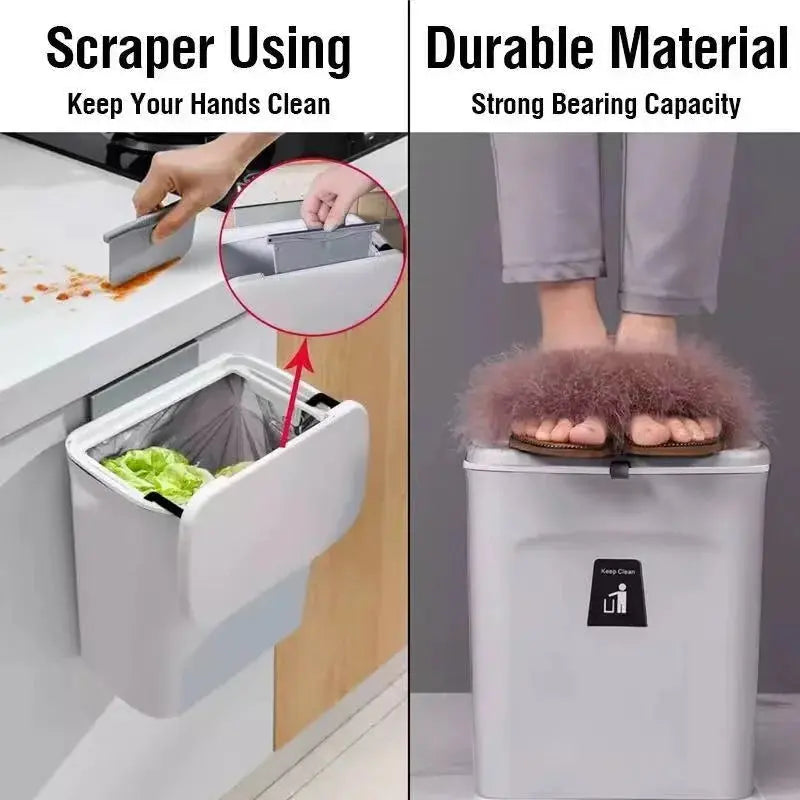 Scraper Using
Keep Your Hands Clean

Durable Material
Strong Bearing Capacity

Keep Clean