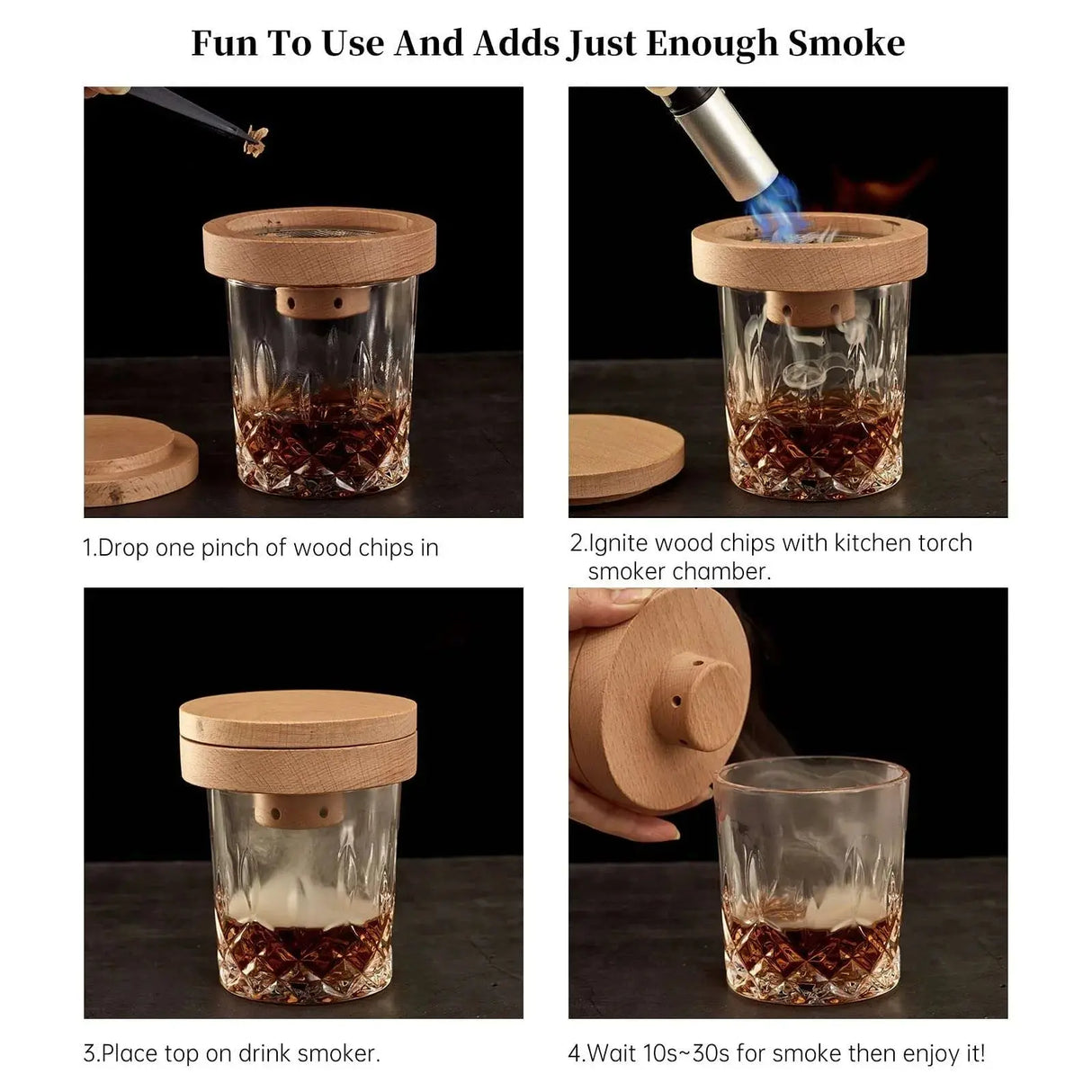 Fun To Use And Adds Just Enough Smoke

1.Drop one pinch of wood chips in

2.Ignite wood chips with kitchen torch smoker chamber.

3.Place top on drink smoker.

4.Wait 10s~30s for smoke then enjoy it!