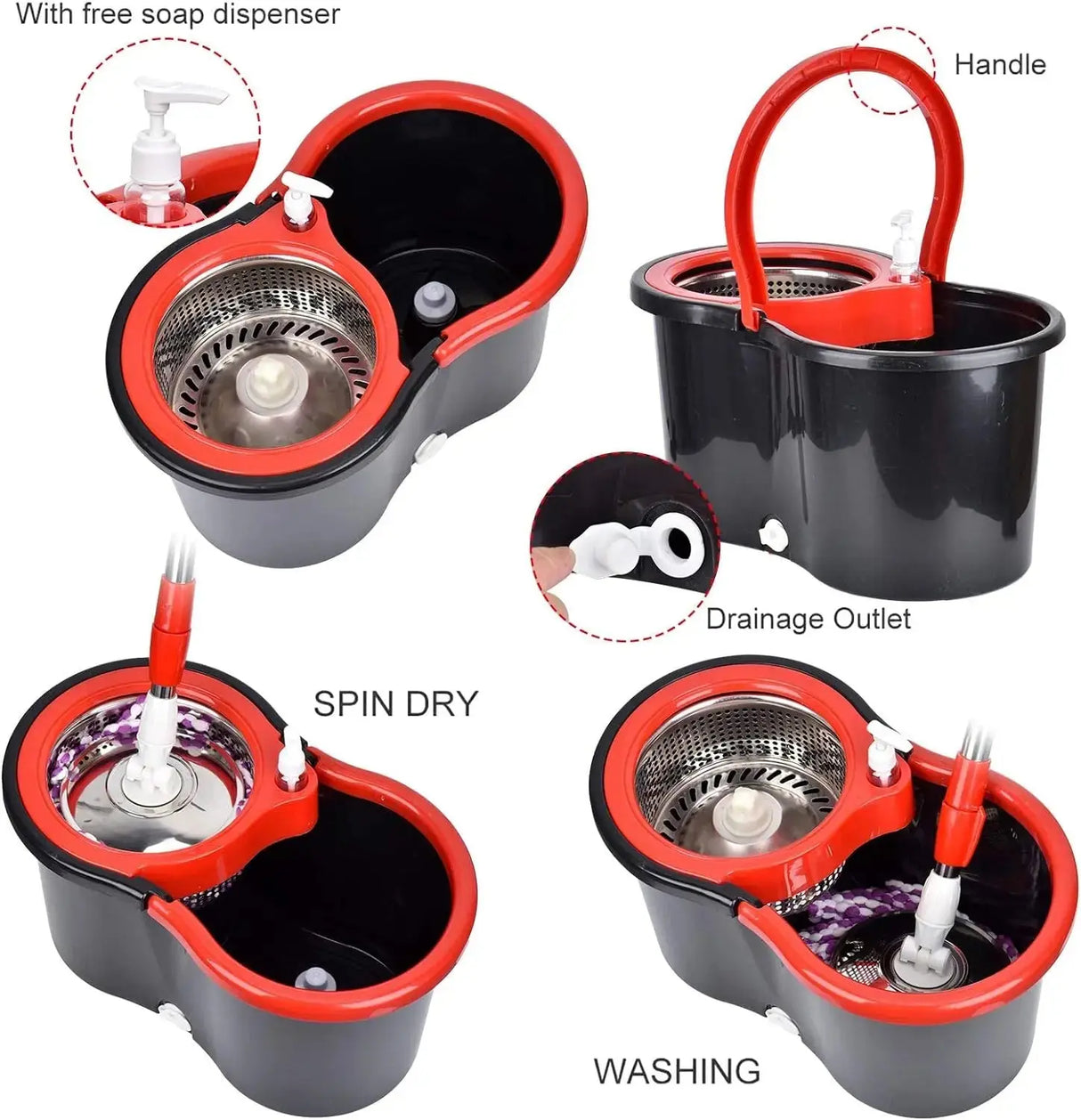 With free soap dispenser

Handle

Drainage Outlet

SPIN DRY

WASHING