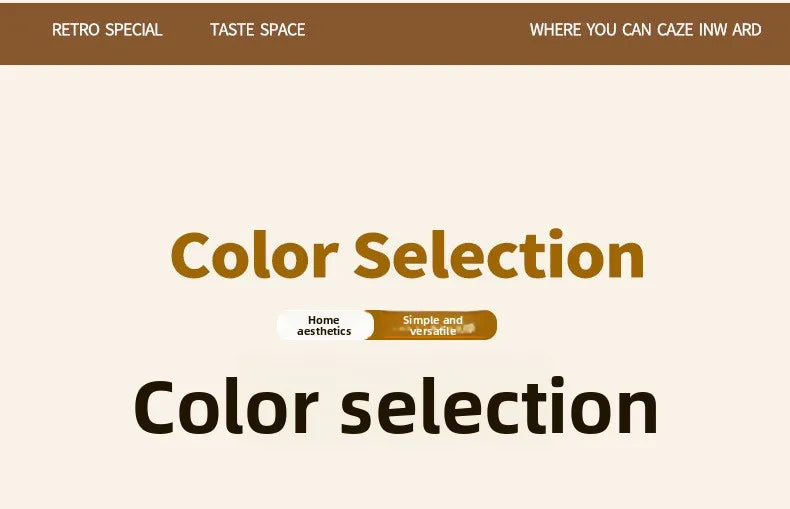 RETRO SPECIAL TASTE SPACE WHERE YOU CAN CAZE INW ARD

Color Selection

Home aesthetics

Simple and versatile

Color selection