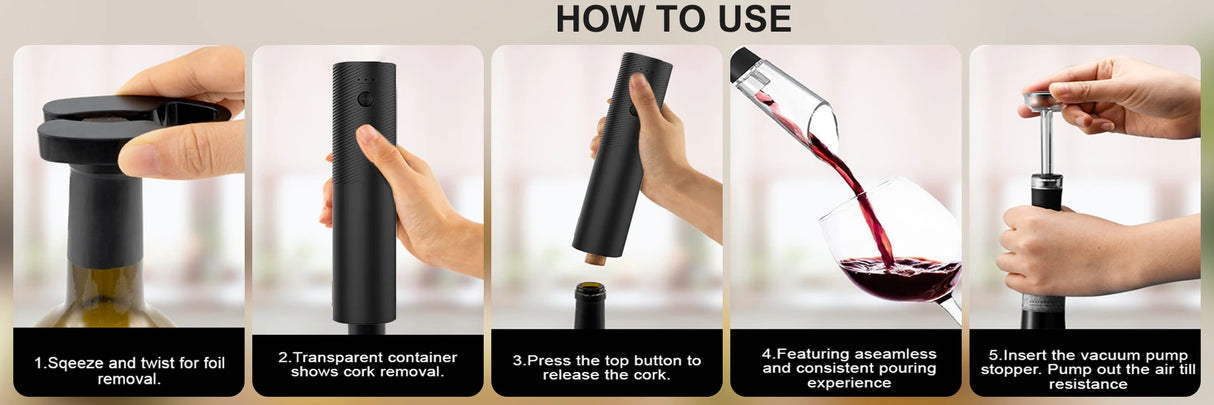 HOW TO USE

1.Sqeeze and twist for foil removal.

2.Transparent container shows cork removal.

3.Press the top button to release the cork.

4.Featuring aseamless and consistent pouring experience

5.Insert the vacuum pump stopper. Pump out the air till resistance