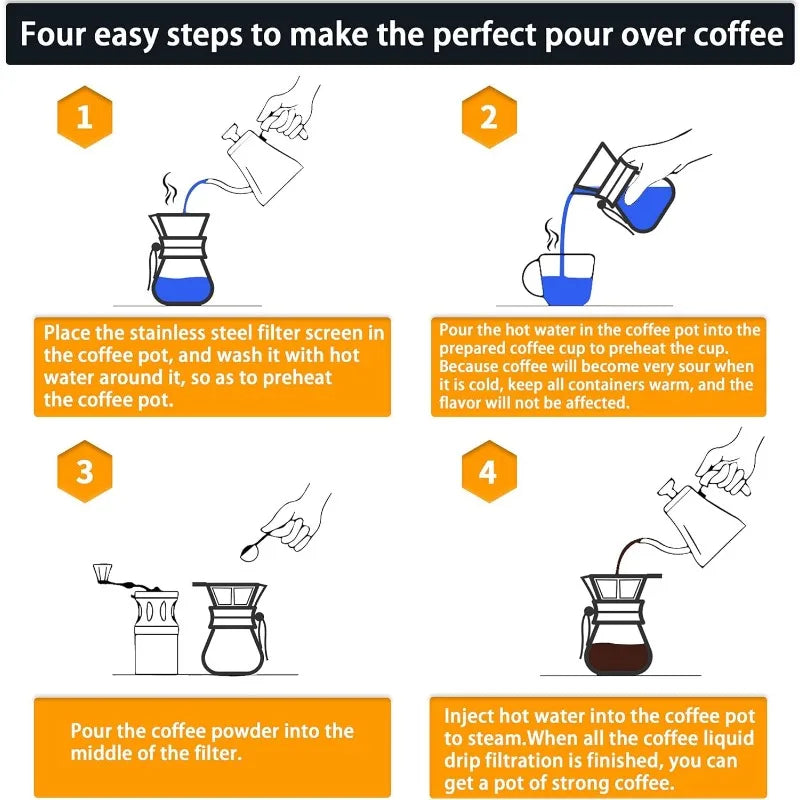 Four easy steps to make the perfect pour over coffee

1

Place the stainless steel filter screen in the coffee pot, and wash it with hot water around it, so as to preheat the coffee pot.

2

Pour the hot water in the coffee pot into the prepared coffee cup to preheat the cup. Because coffee will become very sour when it is cold, keep all containers warm, and the flavor will not be affected.

3

Pour the coffee powder into the middle of the filter.

4

Inject hot water into the coffee pot to steam.When all the coffee liquid drip filtration is finished, you can get a pot of strong coffee.