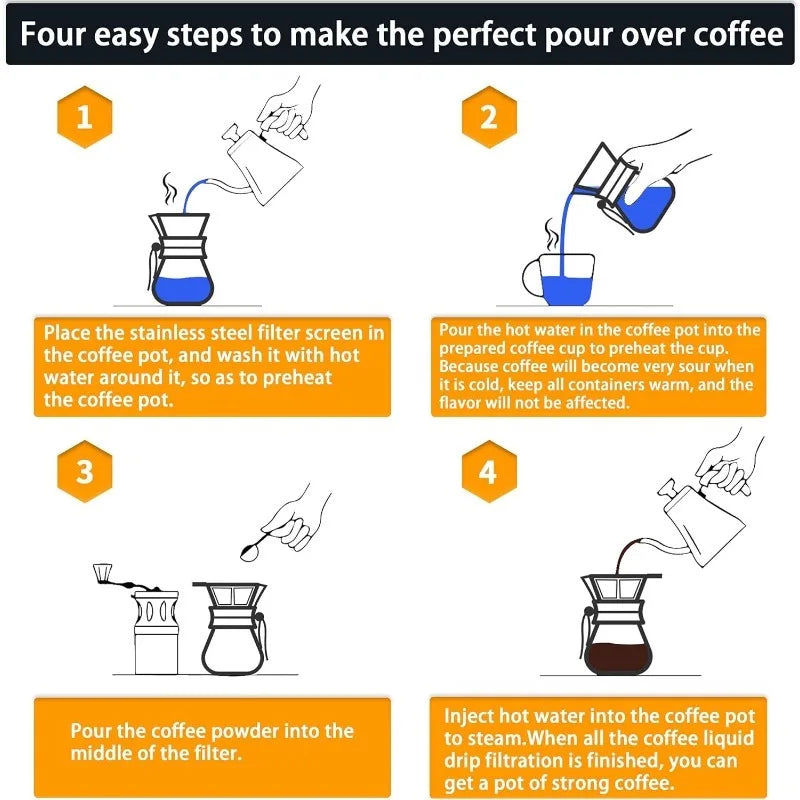 Four easy steps to make the perfect pour over coffee

1

Place the stainless steel filter screen in the coffee pot, and wash it with hot water around it, so as to preheat the coffee pot.

2

Pour the hot water in the coffee pot into the prepared coffee cup to preheat the cup. Because coffee will become very sour when it is cold, keep all containers warm, and the flavor will not be affected.

3

Pour the coffee powder into the middle of the filter.

4

Inject hot water into the coffee pot to steam.When all the coffee liquid drip filtration is finished, you can get a pot of strong coffee.