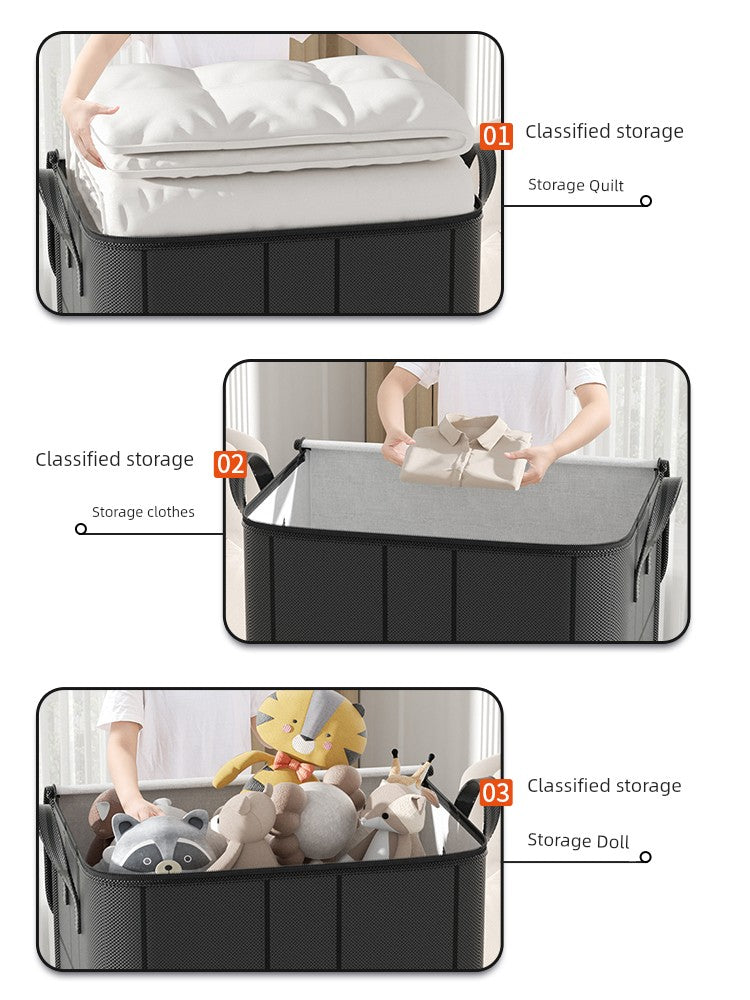 01 Classified storage

Storage Quilt

Classified storage 02

Storage clothes

03 Classified storage

Storage Doll