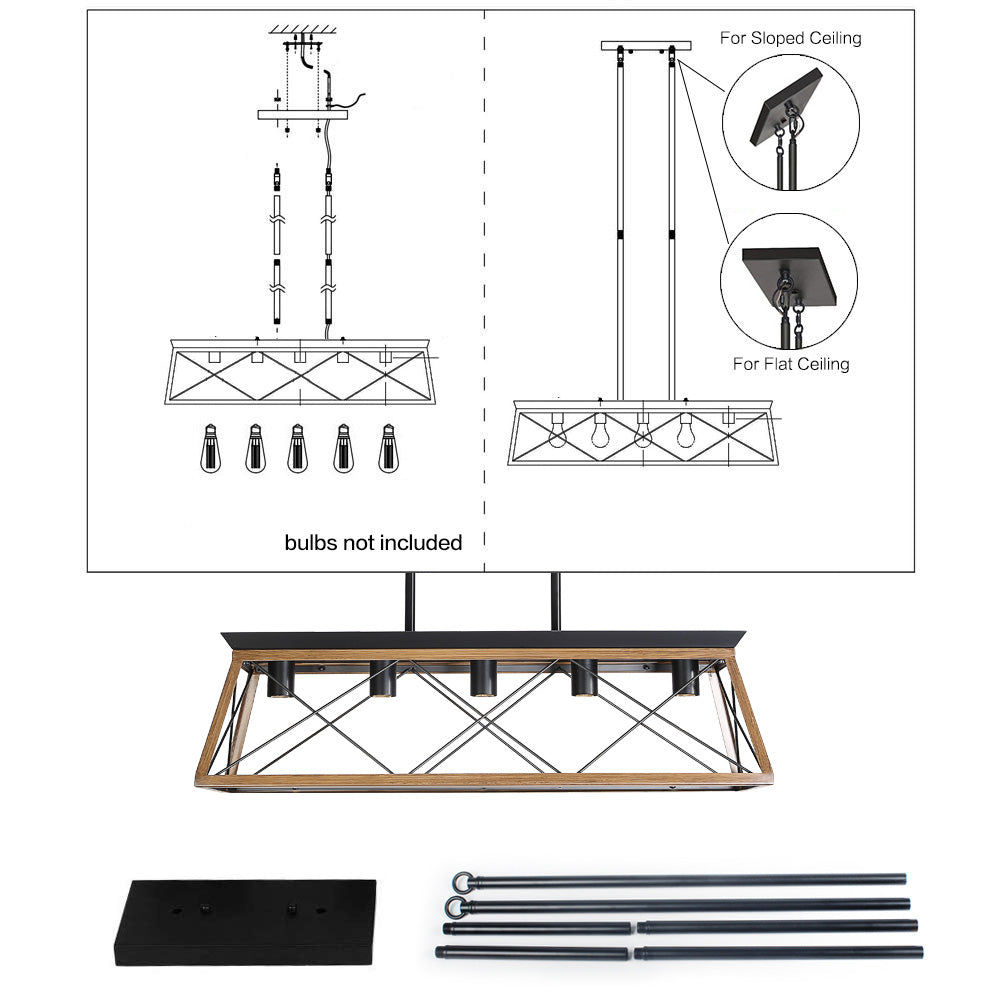 bulbs not included

For Sloped Ceiling

For Flat Ceiling