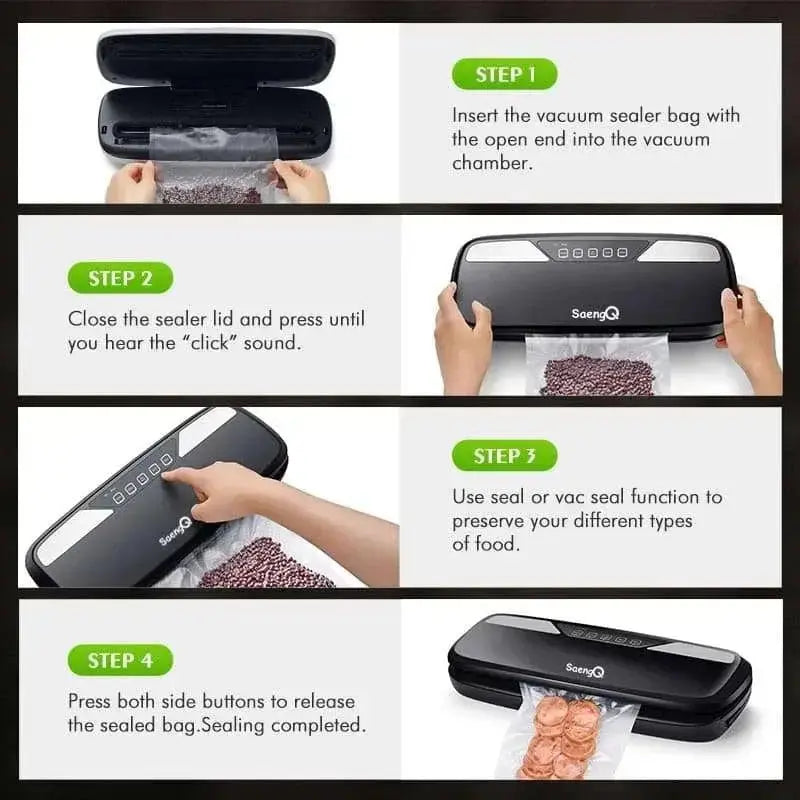 STEP 1

Insert the vacuum sealer bag with the open end into the vacuum chamber.

STEP 2

Close the sealer lid and press until you hear the "click" sound.

SaengQ

SaengQ

STEP 3

Use seal or vac seal function to preserve your different types of food.

STEP 4

Press both side buttons to release the sealed bag.Sealing completed.

SaengQ