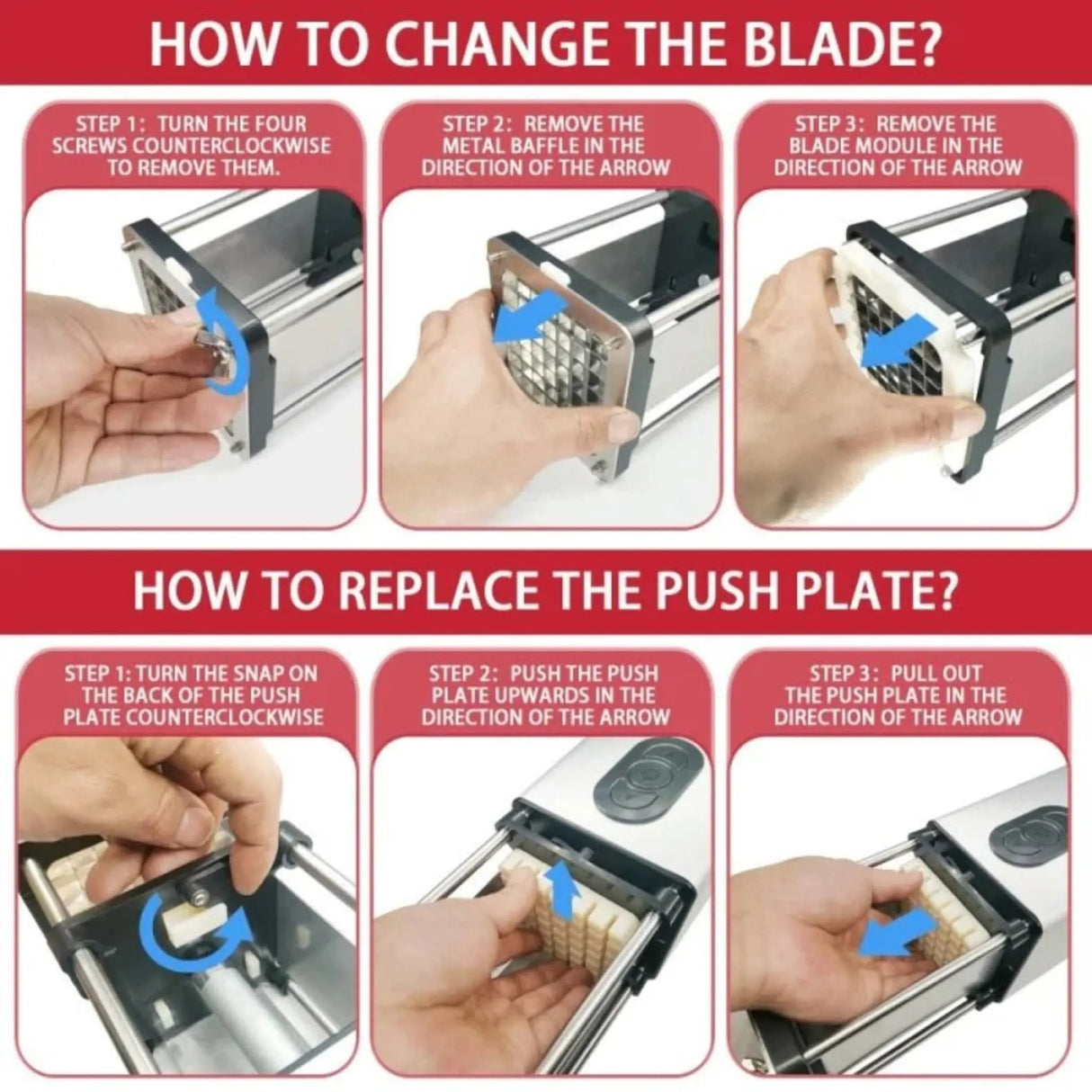 HOW TO CHANGE THE BLADE?

STEP 1: TURN THE FOUR SCREWS COUNTERCLOCKWISE TO REMOVE THEM.

STEP 2: REMOVE THE METAL BAFFLE IN THE DIRECTION OF THE ARROW

STEP 3: REMOVE THE BLADE MODULE IN THE DIRECTION OF THE ARROW

HOW TO REPLACE THE PUSH PLATE?

STEP 1: TURN THE SNAP ON THE BACK OF THE PUSH PLATE COUNTERCLOCKWISE

STEP 2: PUSH THE PUSH PLATE UPWARDS IN THE DIRECTION OF THE ARROW

STEP 3: PULL OUT THE PUSH PLATE IN THE DIRECTION OF THE ARROW