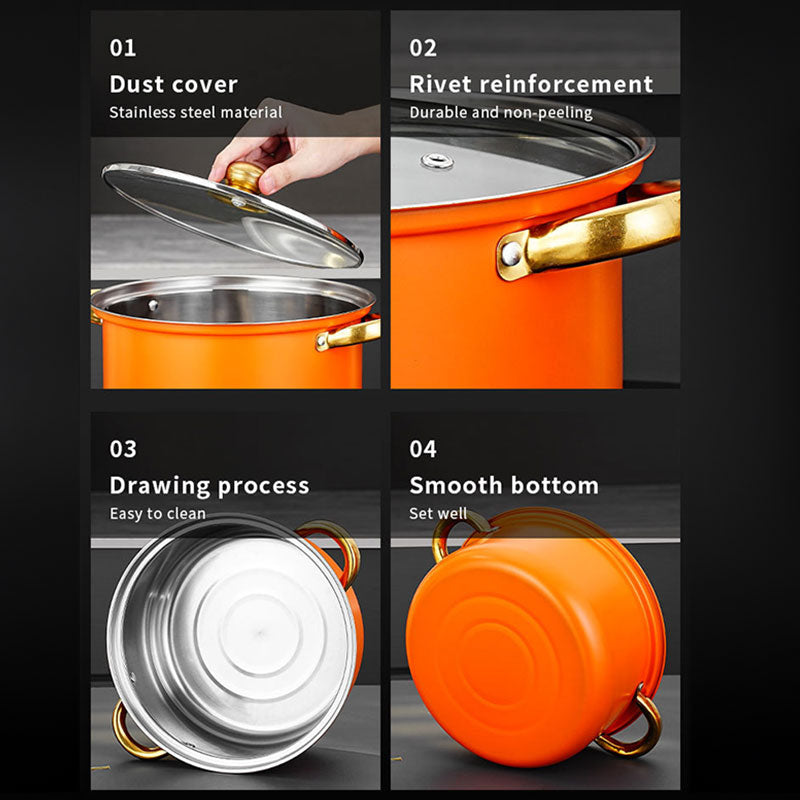 01
Dust cover
Stainless steel material

02
Rivet reinforcement
Durable and non-peeling

03
Drawing process
Easy to clean

04
Smooth bottom
Set well