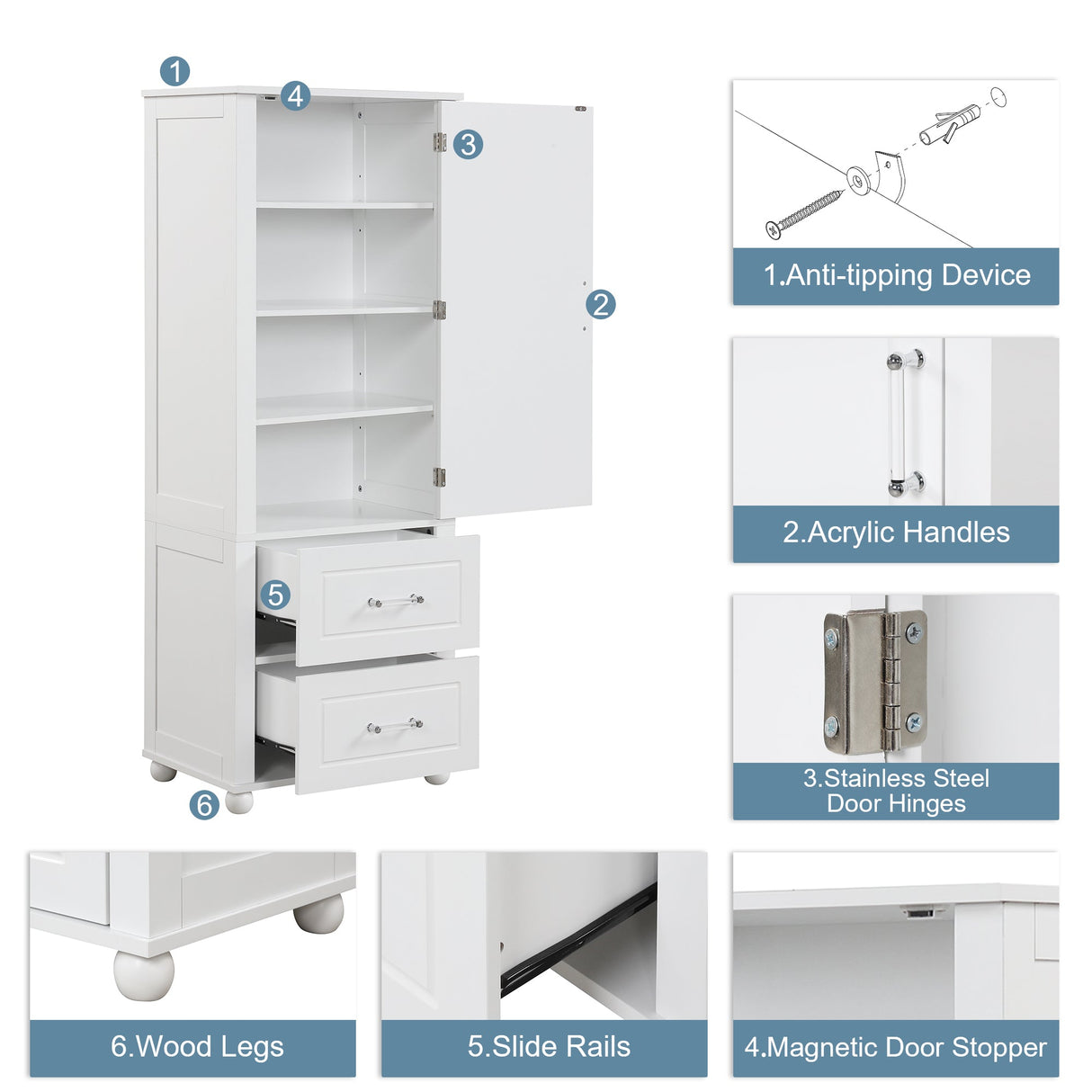 1
4
3
2
5
6

1.Anti-tipping Device

2.Acrylic Handles

3.Stainless Steel Door Hinges

6.Wood Legs

5.Slide Rails

4.Magnetic Door Stopper