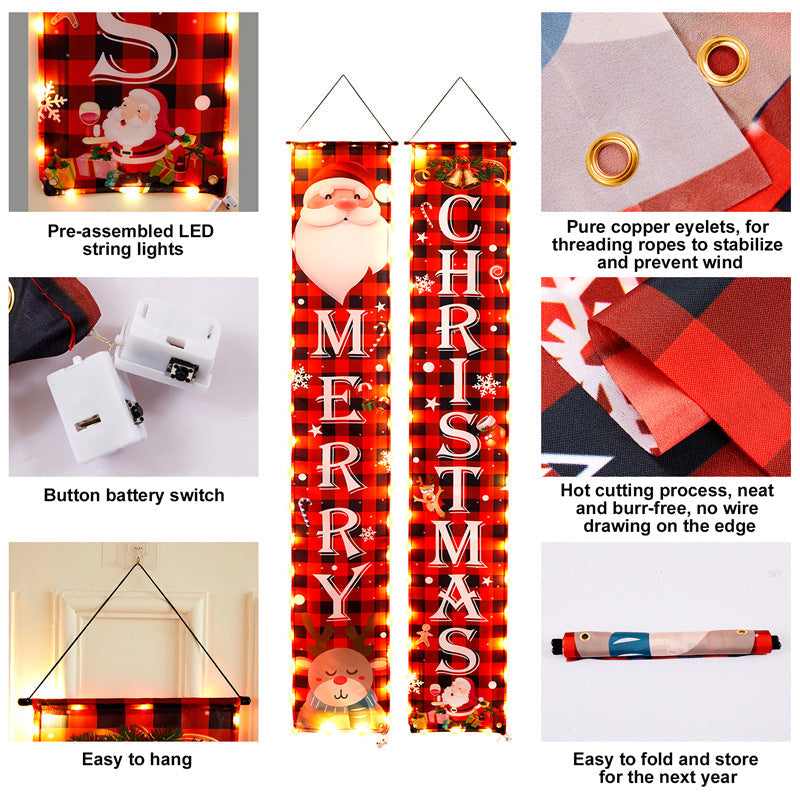 S

Pre-assembled LED string lights

Button battery switch

Easy to hang

MERRY

CHRISTMAS

Pure copper eyelets, for threading ropes to stabilize and prevent wind

Hot cutting process, neat and burr-free, no wire drawing on the edge

Easy to fold and store for the next year