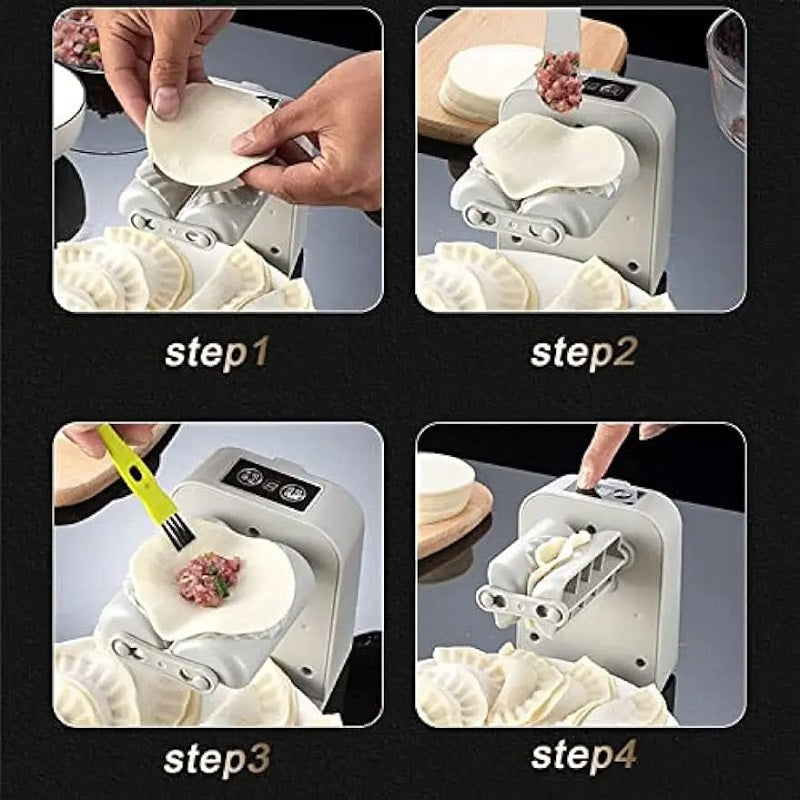 step1

step2

step3

step4