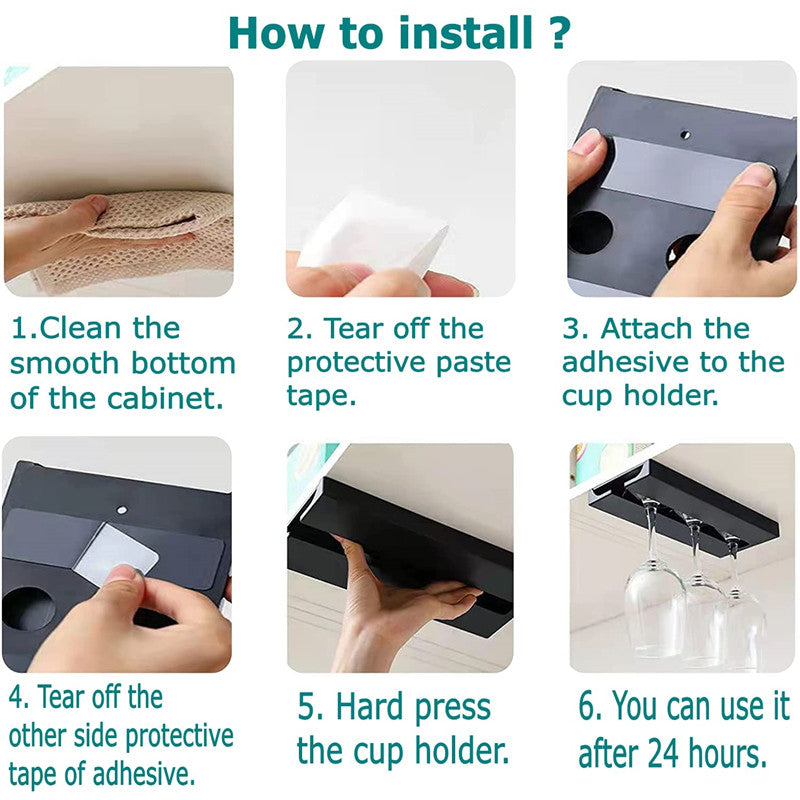 How to install ?

1.Clean the smooth bottom of the cabinet.

2. Tear off the protective paste tape.

3. Attach the adhesive to the cup holder.

4. Tear off the other side protective tape of adhesive.

5. Hard press the cup holder.

6. You can use it after 24 hours.