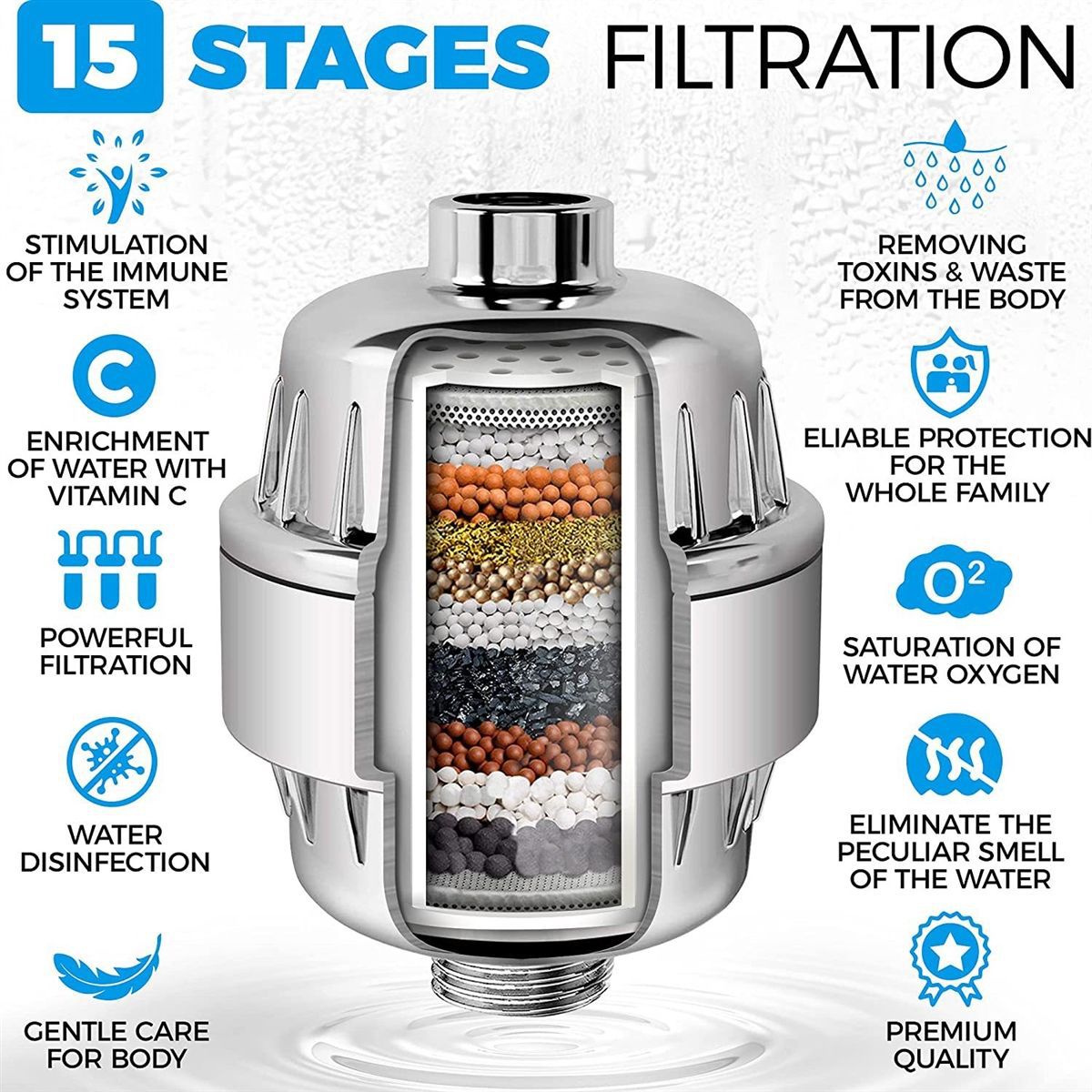 15 STAGES FILTRATION

STIMULATION OF THE IMMUNE SYSTEM

C

ENRICHMENT OF WATER WITH VITAMIN C

POWERFUL FILTRATION

WATER DISINFECTION

GENTLE CARE FOR BODY

REMOVING TOXINS & WASTE FROM THE BODY

ELIABLE PROTECTION FOR THE WHOLE FAMILY

$O^2$

SATURATION OF WATER OXYGEN

ELIMINATE THE PECULIAR SMELL OF THE WATER

PREMIUM QUALITY