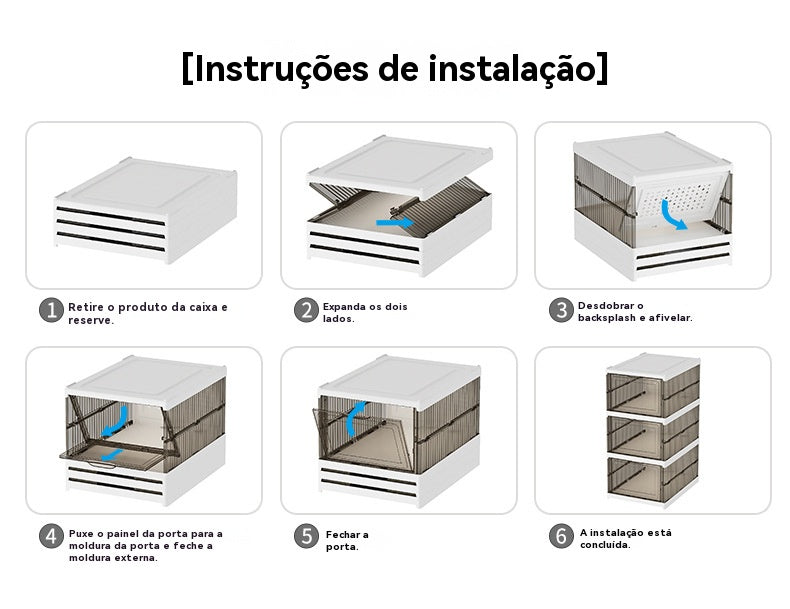 [Instruções de instalação]

1 Retire o produto da caixa e reserve.

2 Expanda os dois lados.

3 Desdobrar o backsplash e afivelar.

4 Puxe o painel da porta para a moldura da porta e feche a moldura externa.

5 Fechar a porta.

6 A instalação está concluída.