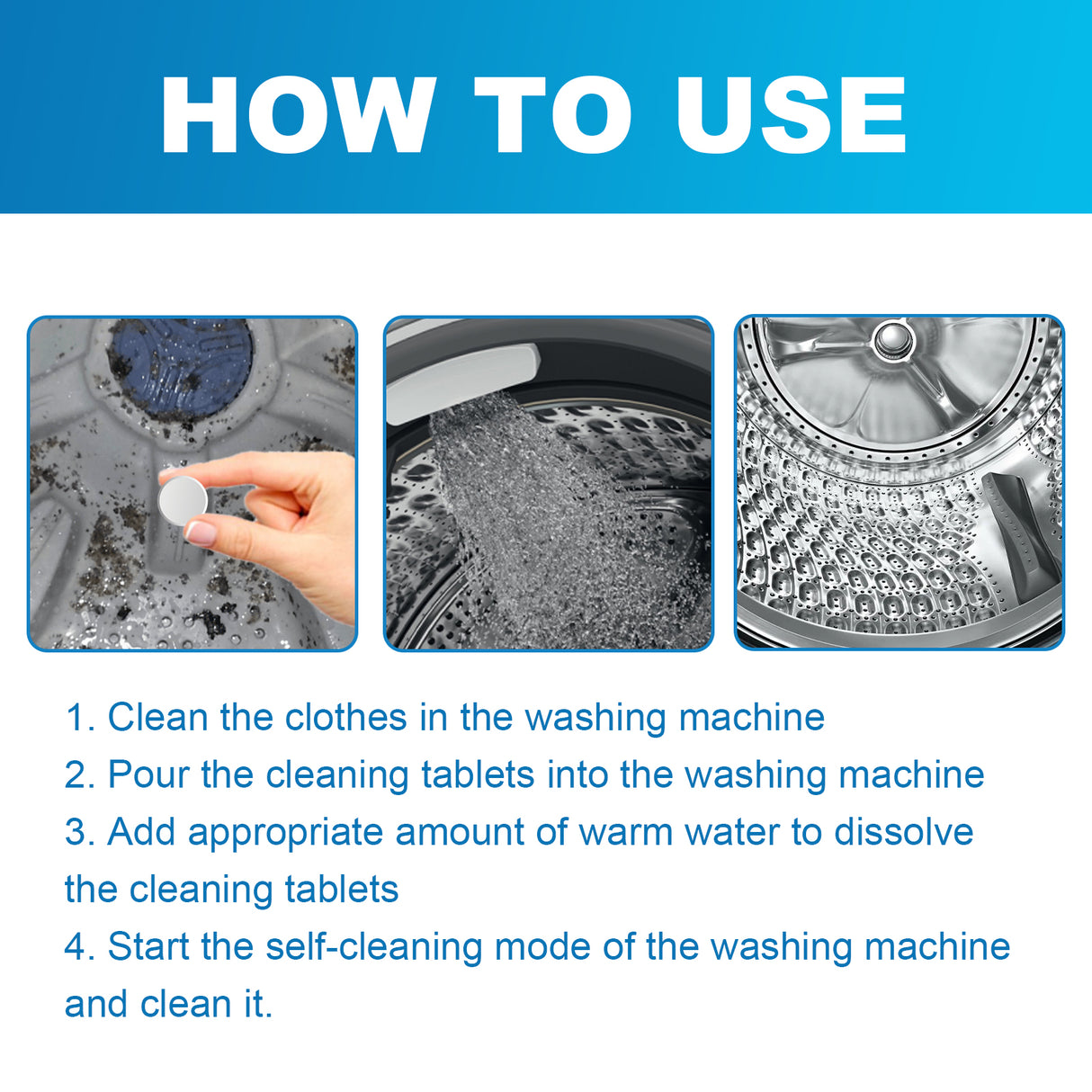 HOW TO USE

1. Clean the clothes in the washing machine
2. Pour the cleaning tablets into the washing machine
3. Add appropriate amount of warm water to dissolve the cleaning tablets
4. Start the self-cleaning mode of the washing machine and clean it.